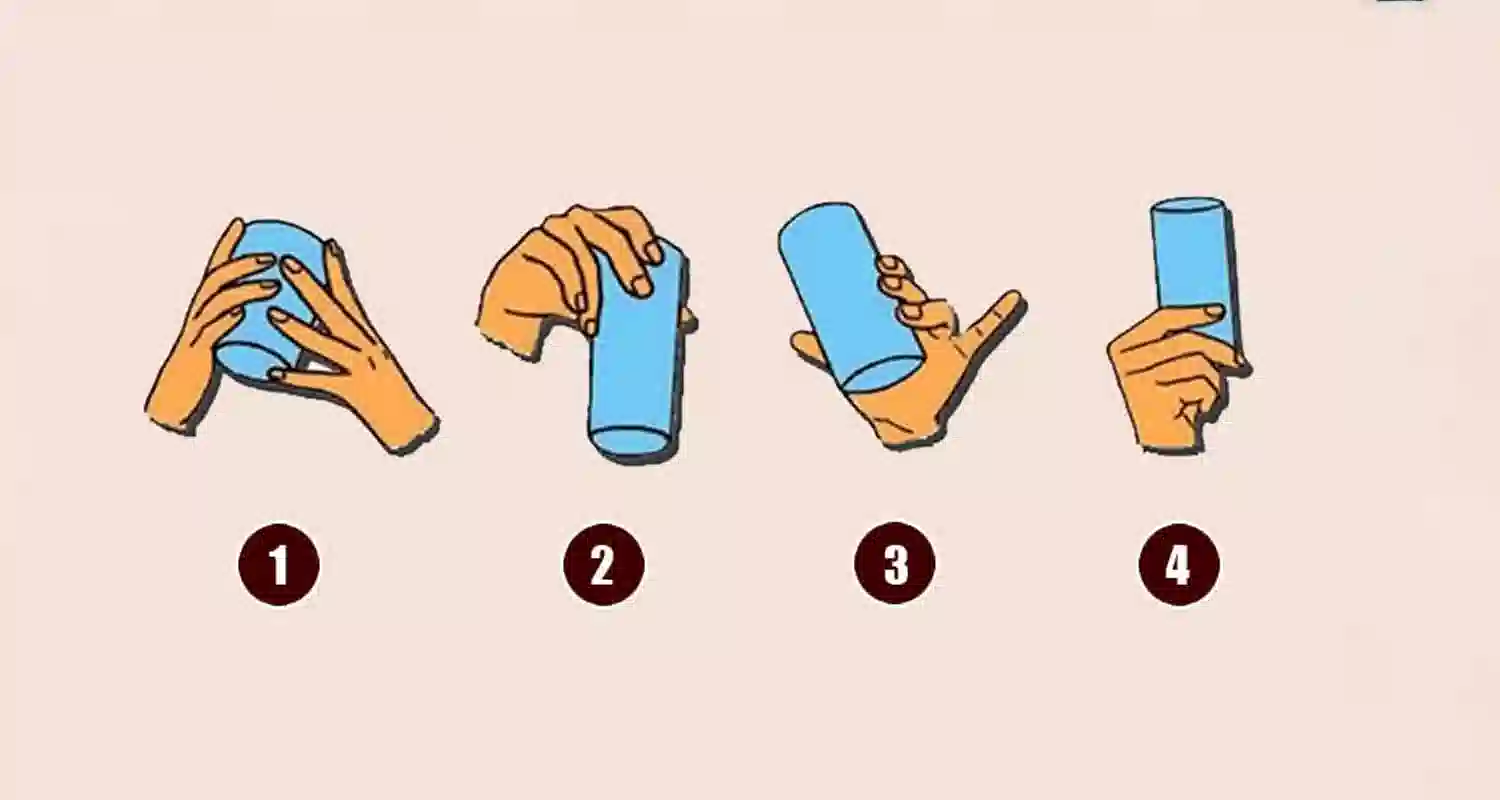 1

2

3

4